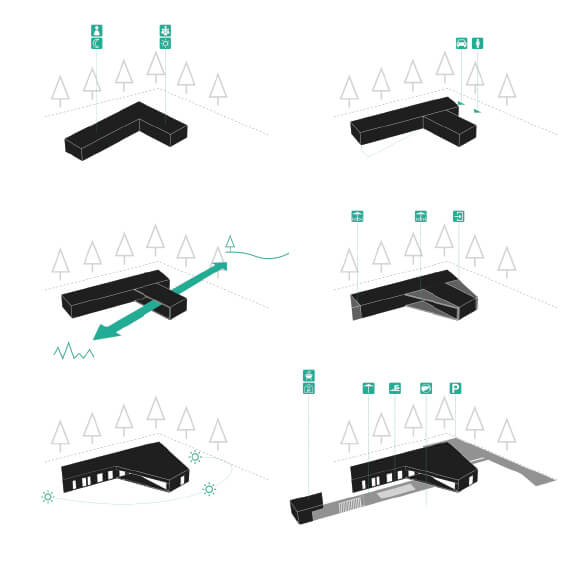 P